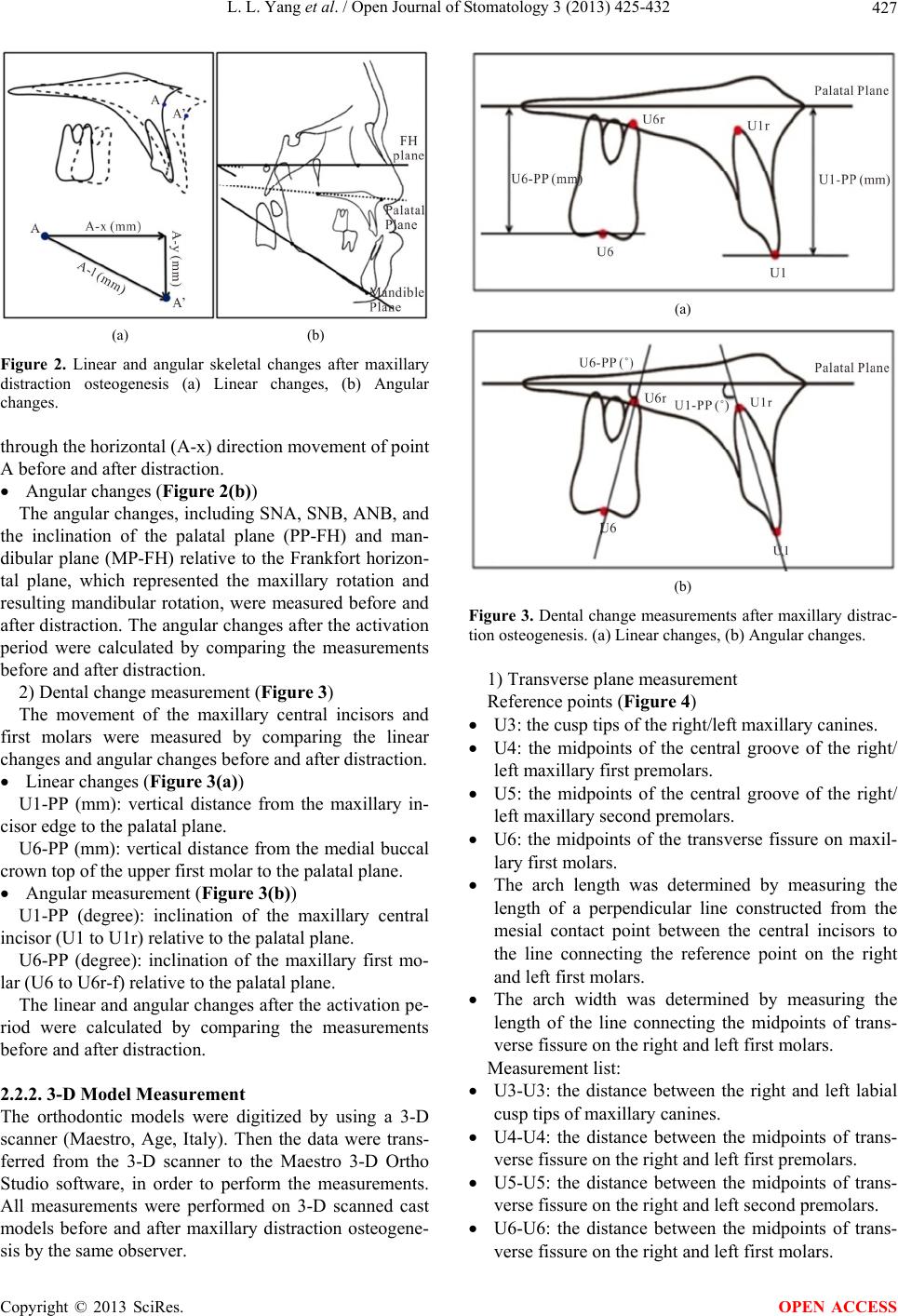 L. L. Yang et al. / Open Journal of Stomatology 3 (2013) 425-432

427

A
A'
A
A-x (mm)
A-y (mm)
A-l (mm)
A'

FH plane
Palatal Plane
Mandible Plane

(a) (b)

Figure 2. Linear and angular skeletal changes after maxillary distraction osteogenesis (a) Linear changes, (b) Angular changes.

through the horizontal (A-x) direction movement of point A before and after distraction.

• Angular changes (Figure 2(b))

The angular changes, including SNA, SNB, ANB, and the inclination of the palatal plane (PP-FH) and mandibular plane (MP-FH) relative to the Frankfort horizontal plane, which represented the maxillary rotation and resulting mandibular rotation, were measured before and after distraction. The angular changes after the activation period were calculated by comparing the measurements before and after distraction.

2) Dental change measurement (Figure 3)

The movement of the maxillary central incisors and first molars were measured by comparing the linear changes and angular changes before and after distraction.

• Linear changes (Figure 3(a))

U1-PP (mm): vertical distance from the maxillary incisor edge to the palatal plane.

U6-PP (mm): vertical distance from the medial buccal crown top of the upper first molar to the palatal plane.

• Angular measurement (Figure 3(b))

U1-PP (degree): inclination of the maxillary central incisor (U1 to U1r) relative to the palatal plane.

U6-PP (degree): inclination of the maxillary first molar (U6 to U6r-f) relative to the palatal plane.

The linear and angular changes after the activation period were calculated by comparing the measurements before and after distraction.

2.2.2. 3-D Model Measurement

The orthodontic models were digitized by using a 3-D scanner (Maestro, Age, Italy). Then the data were transferred from the 3-D scanner to the Maestro 3-D Ortho Studio software, in order to perform the measurements. All measurements were performed on 3-D scanned cast models before and after maxillary distraction osteogenesis by the same observer.

Palatal Plane
U6r
U1r
U6-PP (mm)
U1-PP (mm)
U6
U1

(a)

U6-PP (°)
Palatal Plane
U6r
U1-PP (°)
U1r
U6
U1

(b)

Figure 3. Dental change measurements after maxillary distraction osteogenesis. (a) Linear changes, (b) Angular changes.

1) Transverse plane measurement

Reference points (Figure 4)

• U3: the cusp tips of the right/left maxillary canines.

• U4: the midpoints of the central groove of the right/left maxillary first premolars.

• U5: the midpoints of the central groove of the right/left maxillary second premolars.

• U6: the midpoints of the transverse fissure on maxillary first molars.

• The arch length was determined by measuring the length of a perpendicular line constructed from the mesial contact point between the central incisors to the line connecting the reference point on the right and left first molars.

• The arch width was determined by measuring the length of the line connecting the midpoints of transverse fissure on the right and left first molars.

Measurement list:

• U3-U3: the distance between the right and left labial cusp tips of maxillary canines.

• U4-U4: the distance between the midpoints of transverse fissure on the right and left first premolars.

• U5-U5: the distance between the midpoints of transverse fissure on the right and left second premolars.

• U6-U6: the distance between the midpoints of transverse fissure on the right and left first molars.

Copyright © 2013 SciRes. OPEN ACCESS